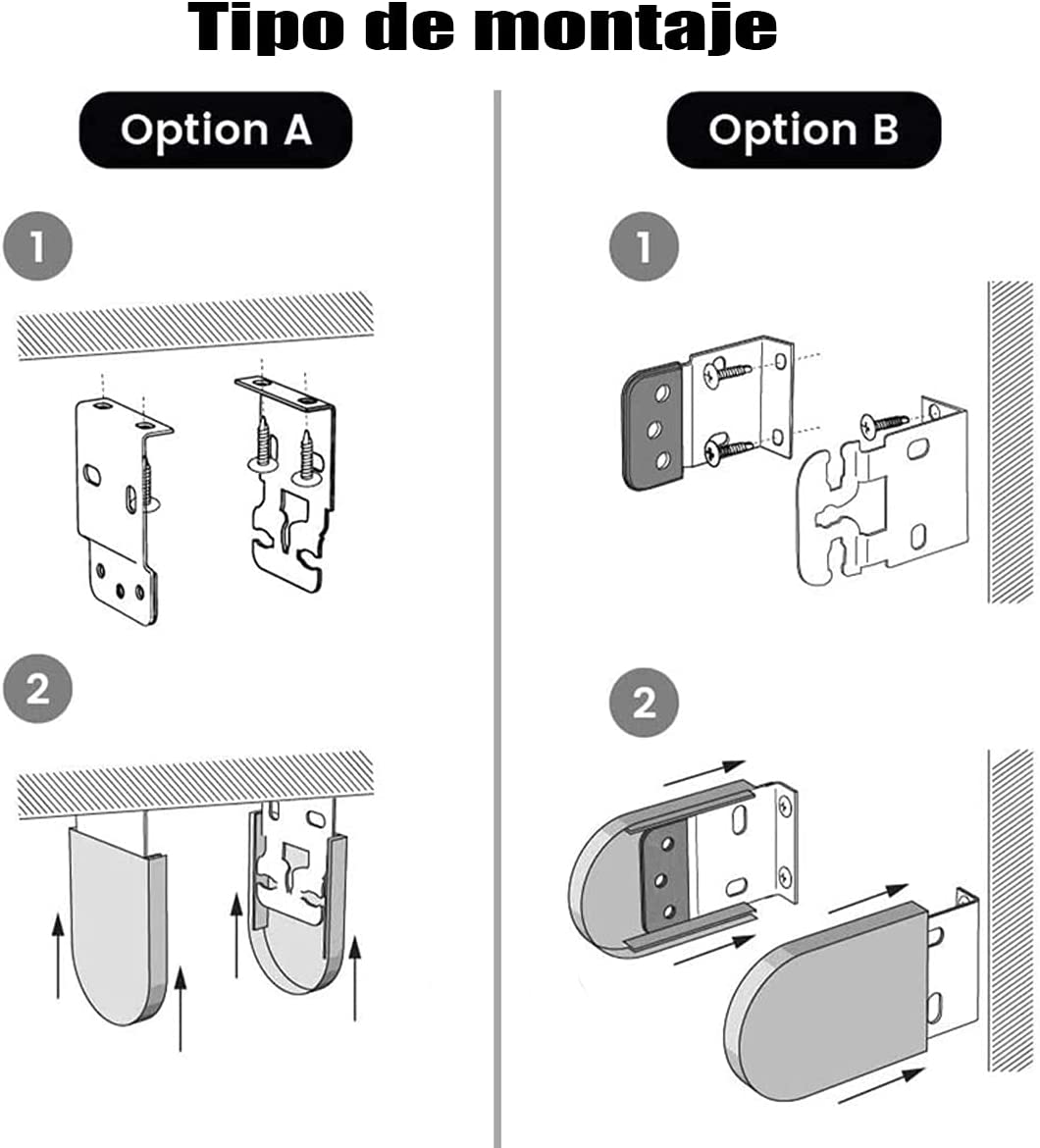 Tipo de montaje

Option A

1

2

Option B

1

2